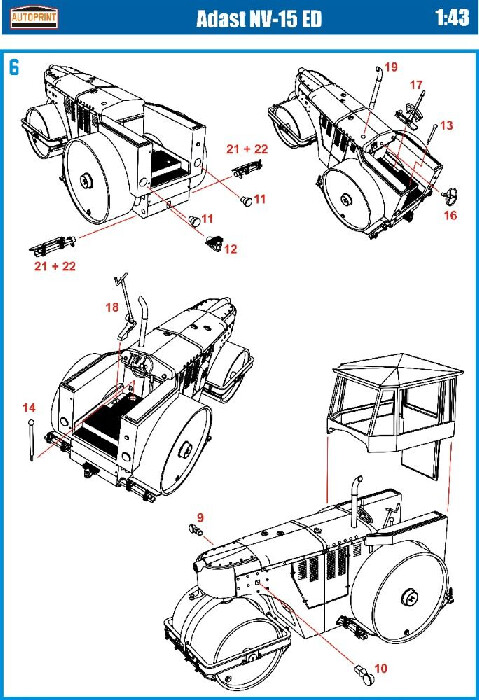 AUTOPRINT

Adast NV-15 ED

1:43

6

21 + 22

11

11

12

21 + 22

19

17

13

16

18

14

9

10